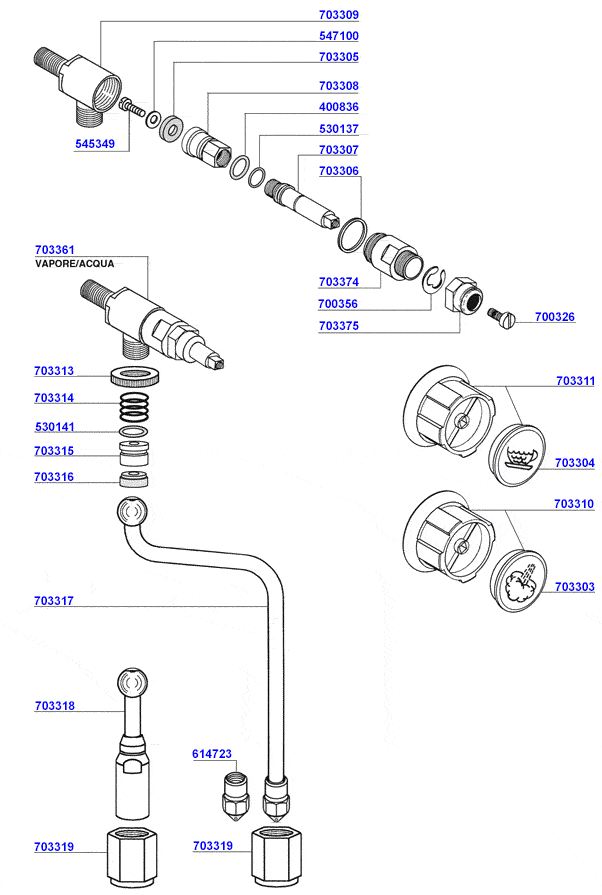 703309
547100
703305
703308
400836
530137
703307
703306
545349
703361
VAPORE/ACQUA
703374
700356
703375
700326
703313
703314
530141
703315
703316
703311
703304
703310
703303
703317
703318
614723
703319
703319