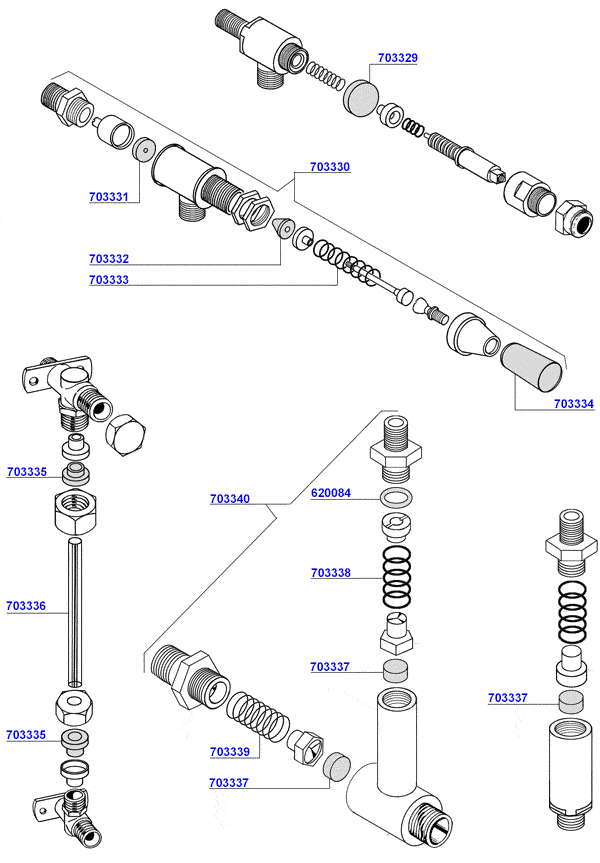 703329
703330
703331
703332
703333
703334
703335
703340
620084
703338
703336
703337
703337
703335
703339
703337