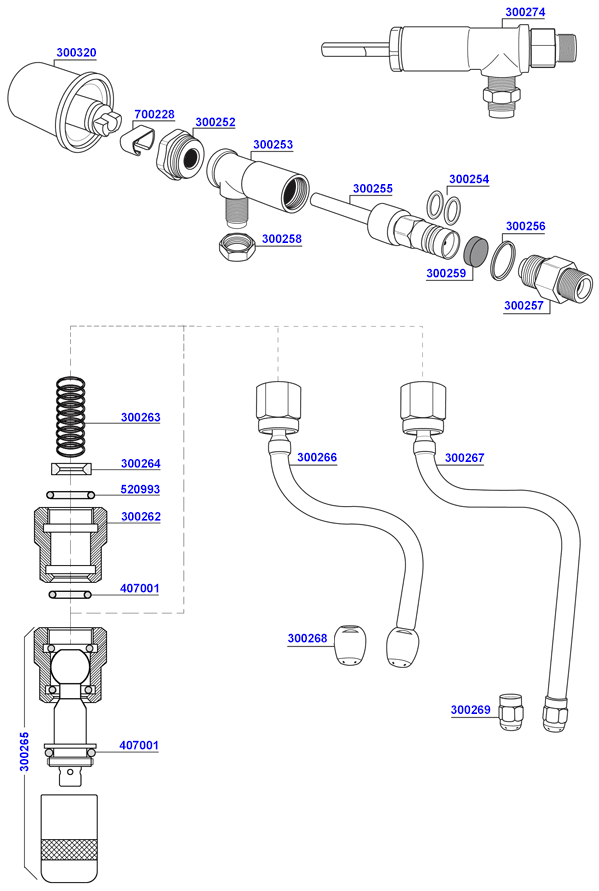 300274
300320
700228
300252
300253
300255
300254
300258
300256
300259
300257
300263
300264
520993
300262
407001
300266
300267
300268
300269
407001
300265