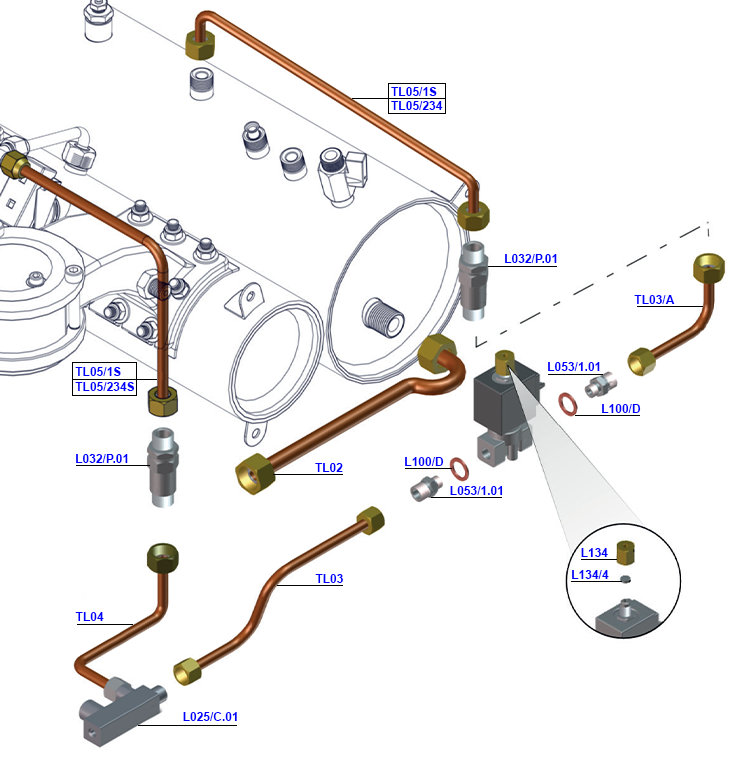 TL05/1S
TL05/234

L032/P.01

TL03/A

TL05/1S
TL05/234S

L053/1.01

L100/D

L032/P.01

TL02

L100/D

L053/1.01

L134

L134/4

TL03

TL04

L025/C.01