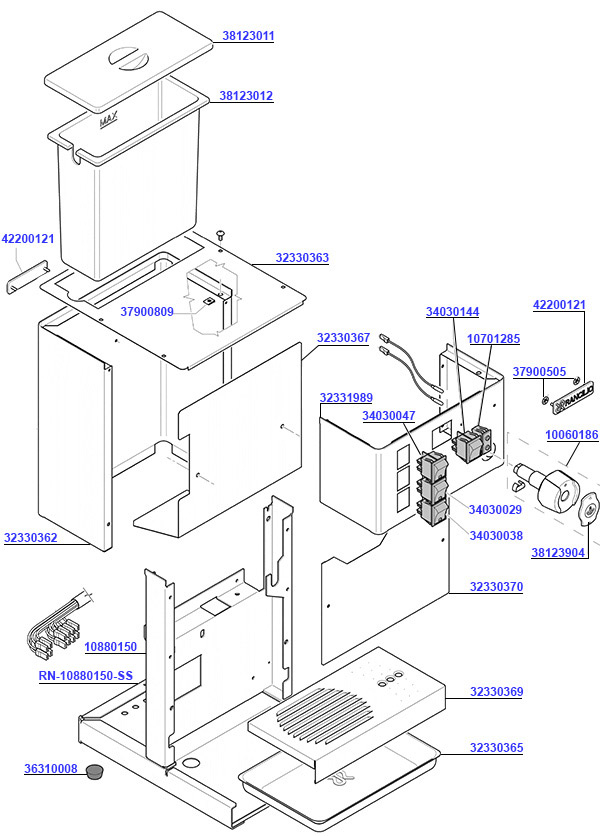 38123011
38123012
MAX
42200121
32330363
37900809
32330367
34030144
10701285
42200121
37900505
RANCILIO
32331989
34030047
10060186
34030029
34030038
38123904
32330362
32330370
10880150
RN-10880150-SS
32330369
32330365
36310008